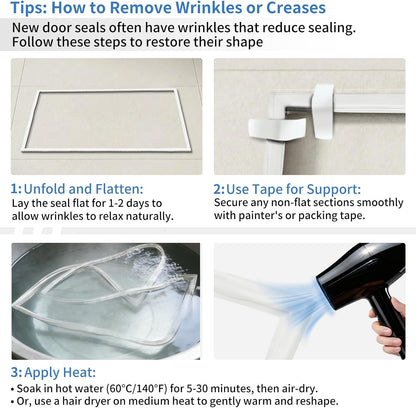 Tips: How to Remove Wrinkles or Creases

New door seals often have wrinkles that reduce sealing. Follow these steps to restore their shape

1: Unfold and Flatten:
Lay the seal flat for 1-2 days to allow wrinkles to relax naturally.

2: Use Tape for Support:
Secure any non-flat sections smoothly with painter's or packing tape.

3: Apply Heat:
• Soak in hot water (60°C/140°F) for 5-30 minutes, then air-dry.
• Or, use a hair dryer on medium heat to gently warm and reshape.